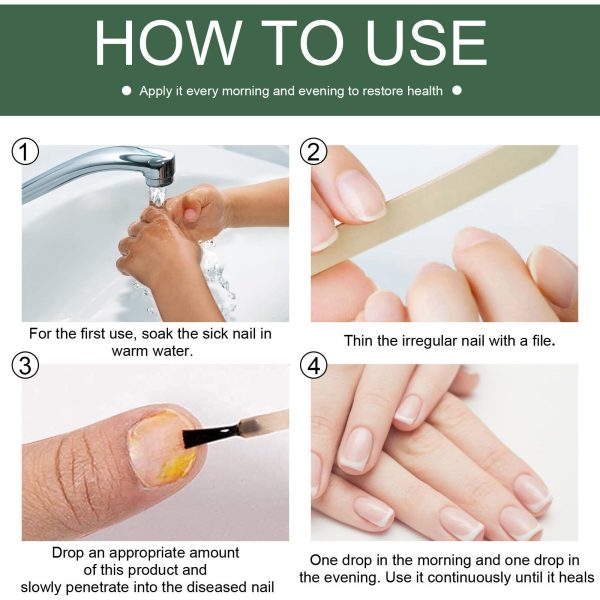 HOW TO USE

● Apply it every morning and evening to restore health ●

①

For the first use, soak the sick nail in warm water.

②

Thin the irregular nail with a file.

③

Drop an appropriate amount of this product and slowly penetrate into the diseased nail

④

One drop in the morning and one drop in the evening. Use it continuously until it heals